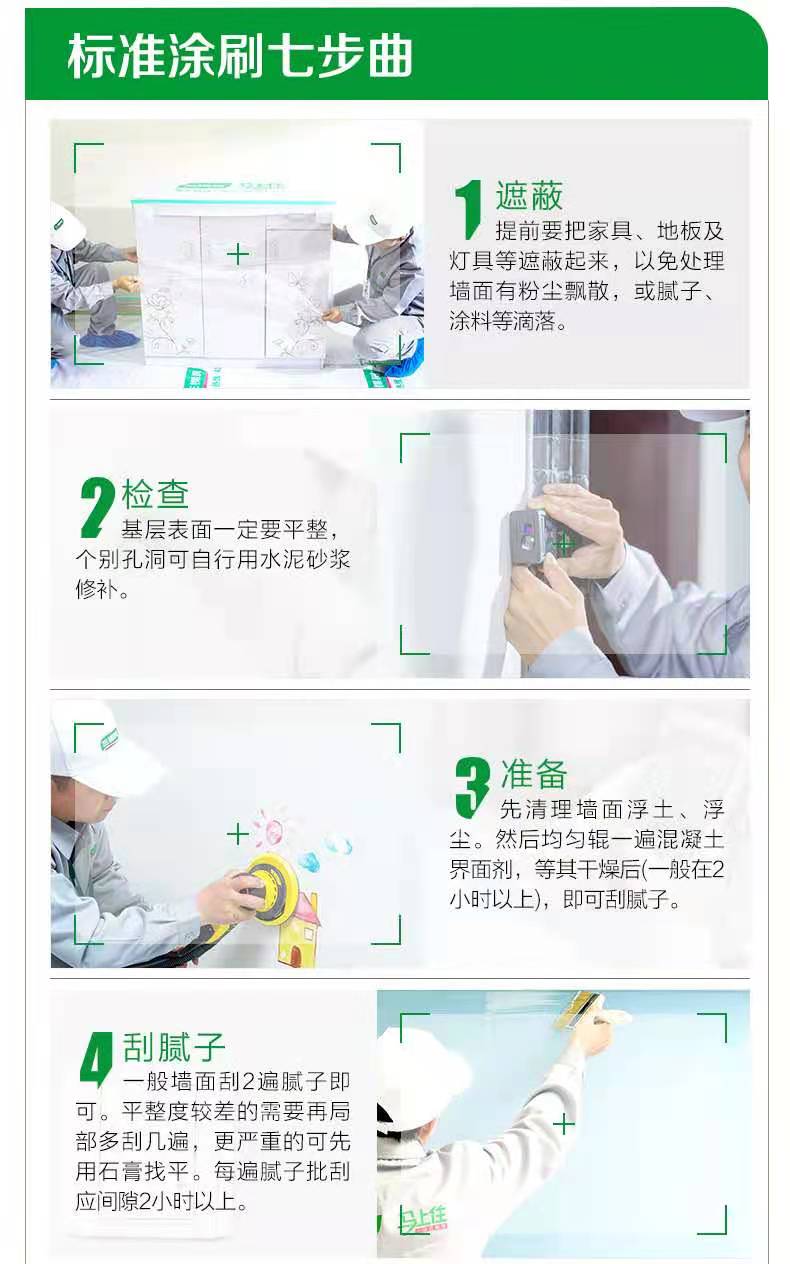 标准涂刷七步曲

1 遮蔽
提前要把家具、地板及灯具等遮蔽起来，以免处理墙面有粉尘飘散，或腻子、涂料等滴落。

2 检查
基层表面一定要平整，个别孔洞可自行用水泥砂浆修补。

3 准备
先清理墙面浮土、浮尘。然后均匀辊一遍混凝土界面剂，等其干燥后(一般在2小时以上)，即可刮腻子。

4 刮腻子
一般墙面刮2遍腻子即可。平整度较差的需要再局部多刮几遍，更严重的可先用石膏找平。每遍腻子批刮应间隙2小时以上。

马上住